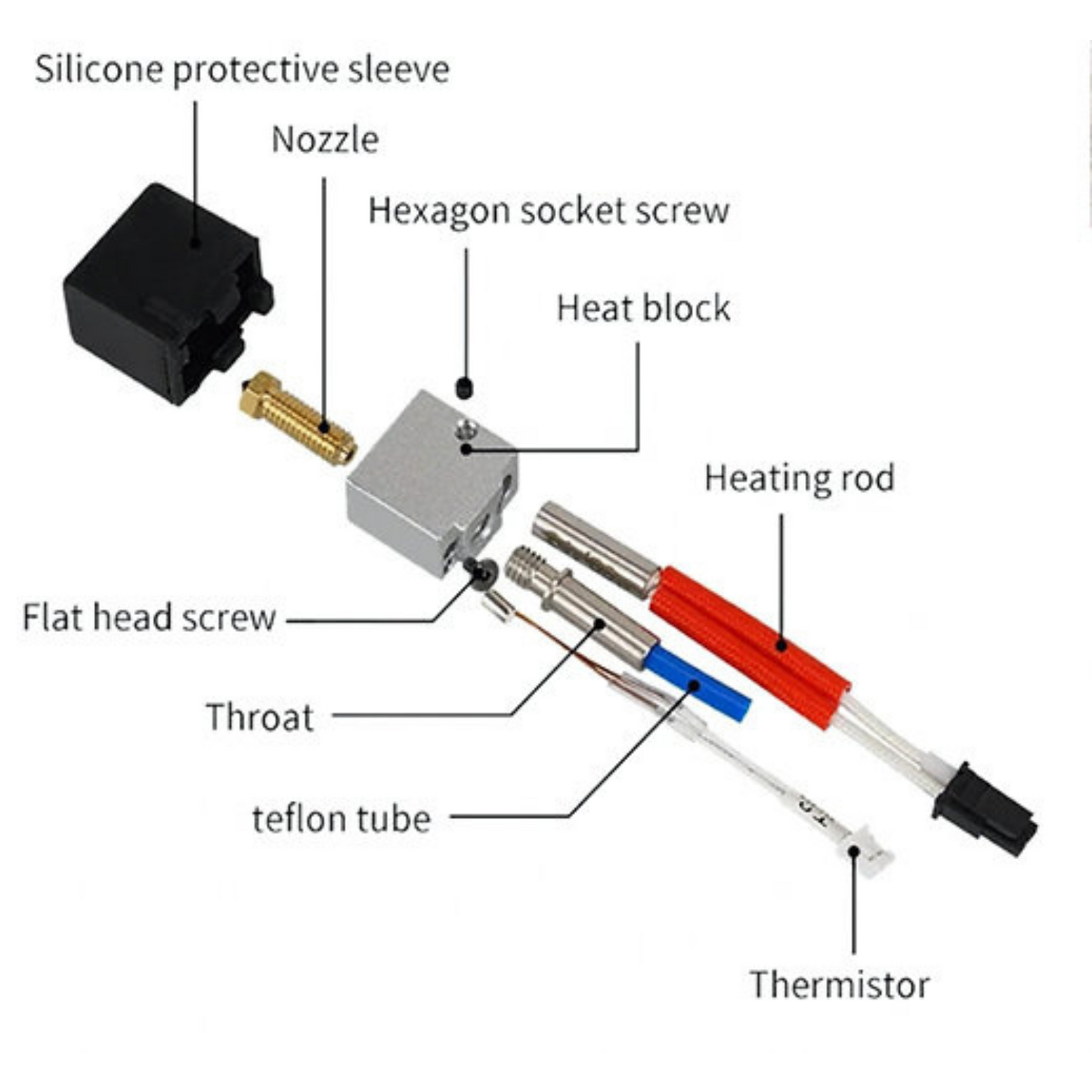 Silicone protective sleeve

Nozzle

Hexagon socket screw

Heat block

Heating rod

Flat head screw

Throat

teflon tube

Thermistor